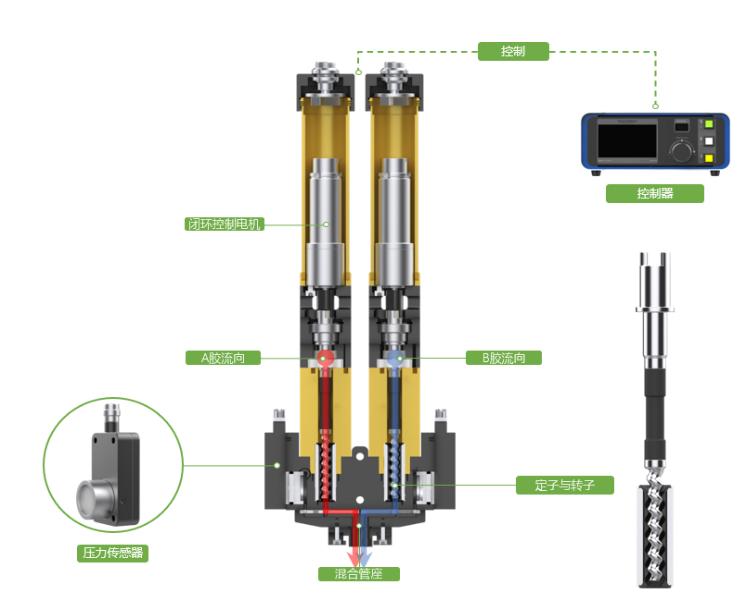 控制

控制器

闭环控制电机

A胶流向

B胶流向

定子与转子

压力传感器

混合管座