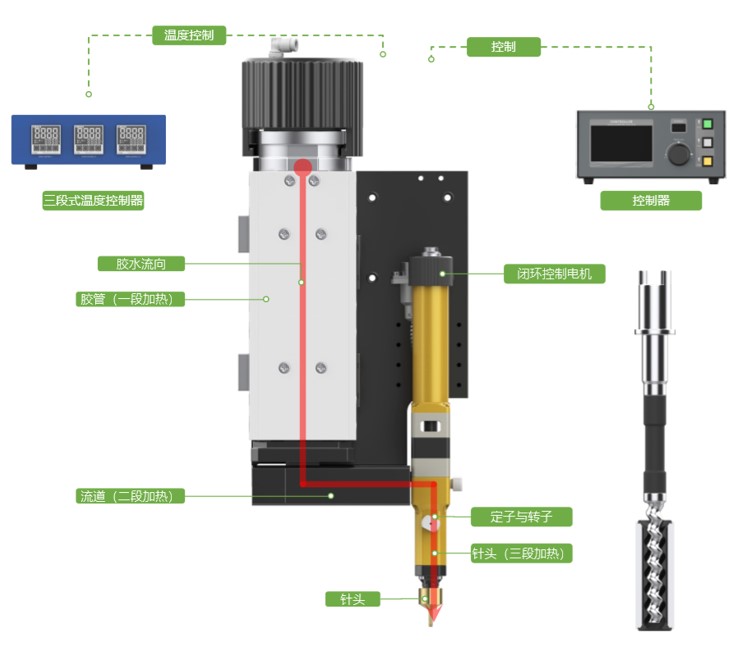 温度控制

控制

三段式温度控制器

控制器

胶水流向

胶管（一段加热）

闭环控制电机

流道（二段加热）

定子与转子

针头（三段加热）

针头