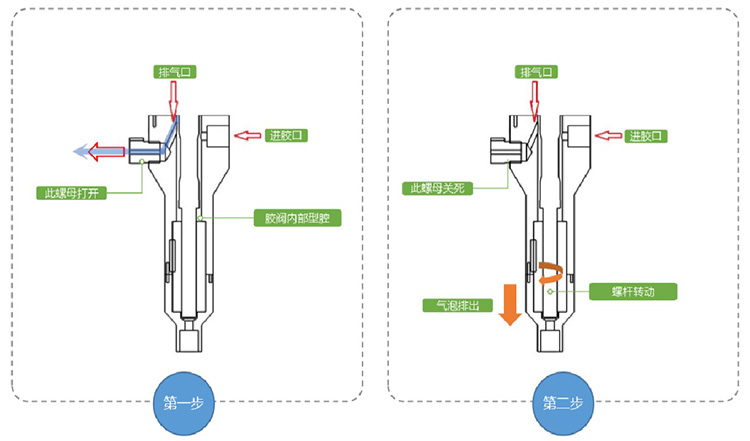 排气口
进胶口
此螺母打开
胶阀内部型腔
第一步

排气口
进胶口
此螺母关死
螺杆转动
气泡排出
第二步